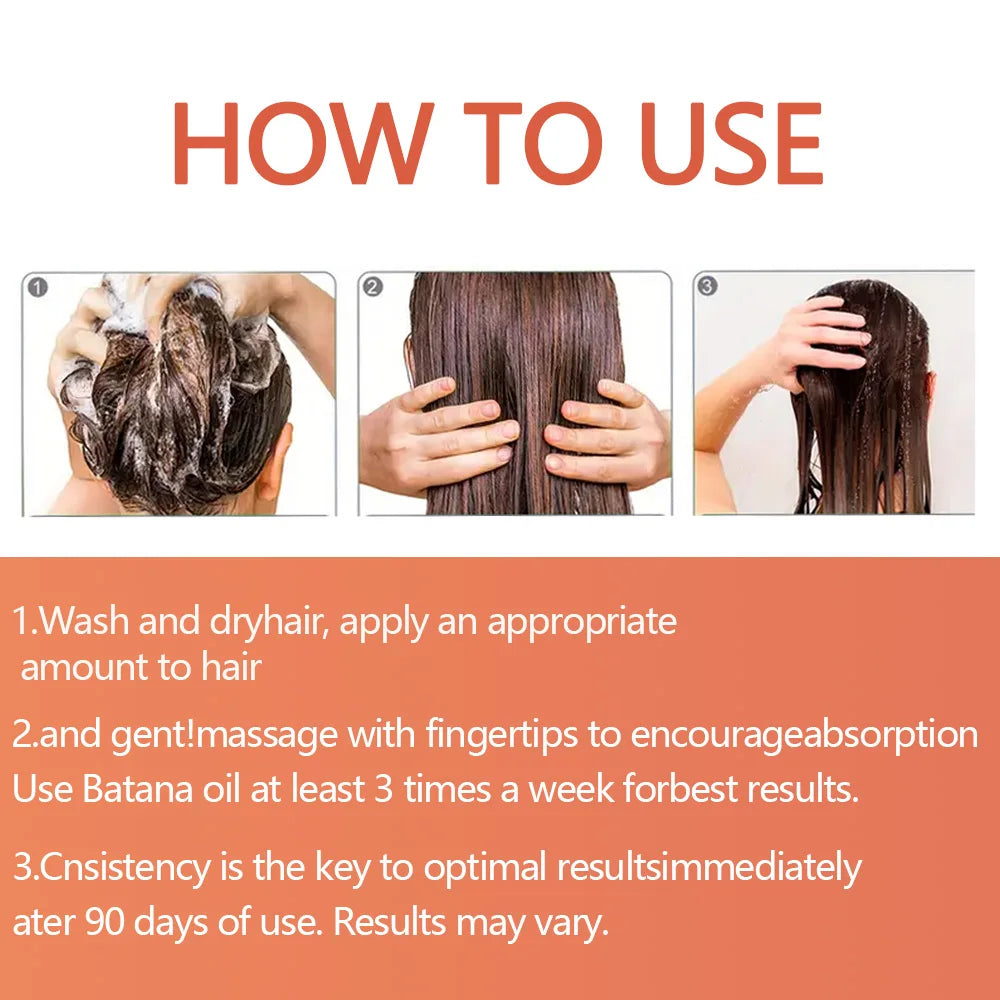 HOW TO USE

1

2

3

1.Wash and dryhair, apply an appropriate amount to hair

2.and gent!massage with fingertips to encourageabsorption Use Batana oil at least 3 times a week forbest results.

3.Cnsistency is the key to optimal resultsimmediately ater 90 days of use. Results may vary.