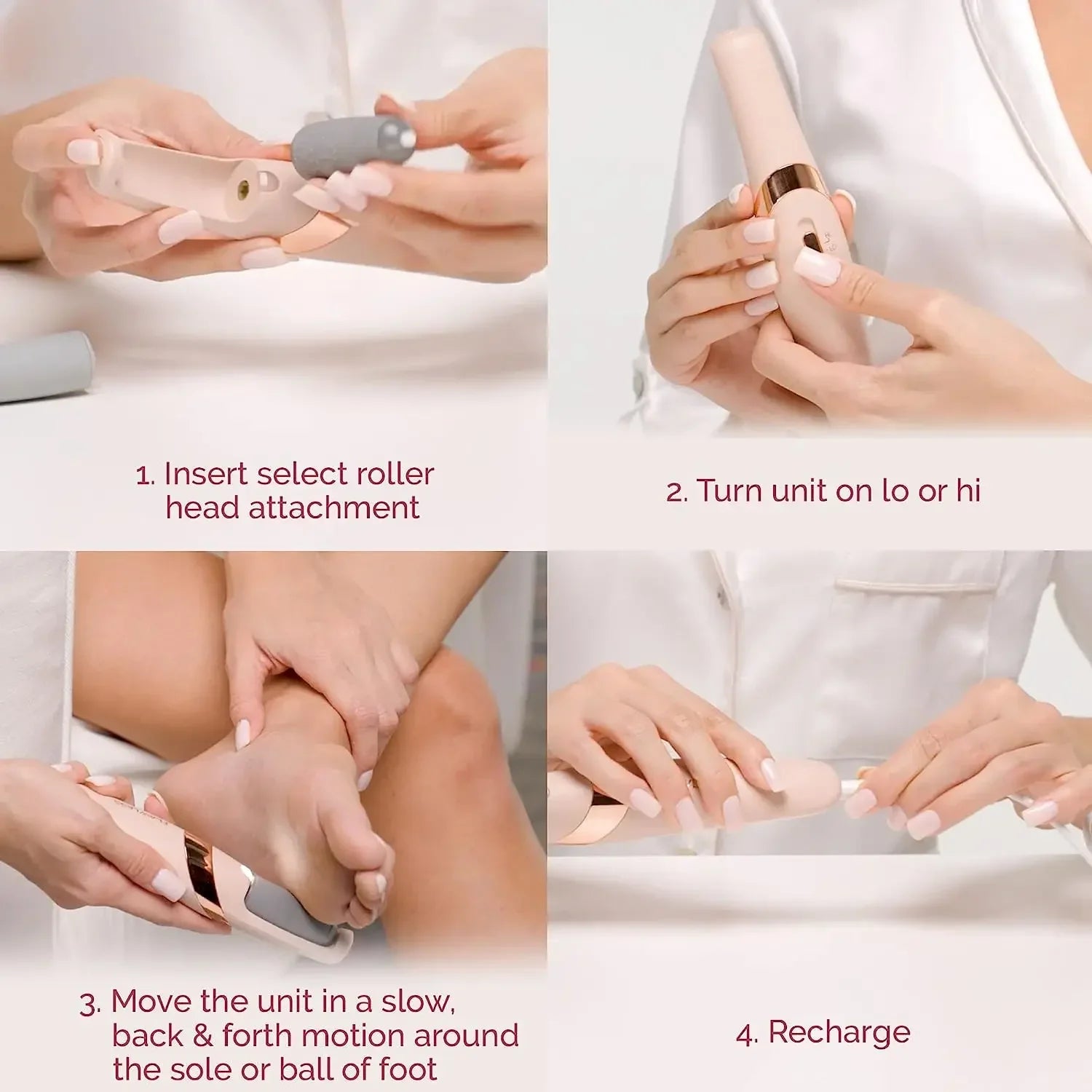 1. Insert select roller head attachment

2. Turn unit on lo or hi

3. Move the unit in a slow, back & forth motion around the sole or ball of foot

4. Recharge