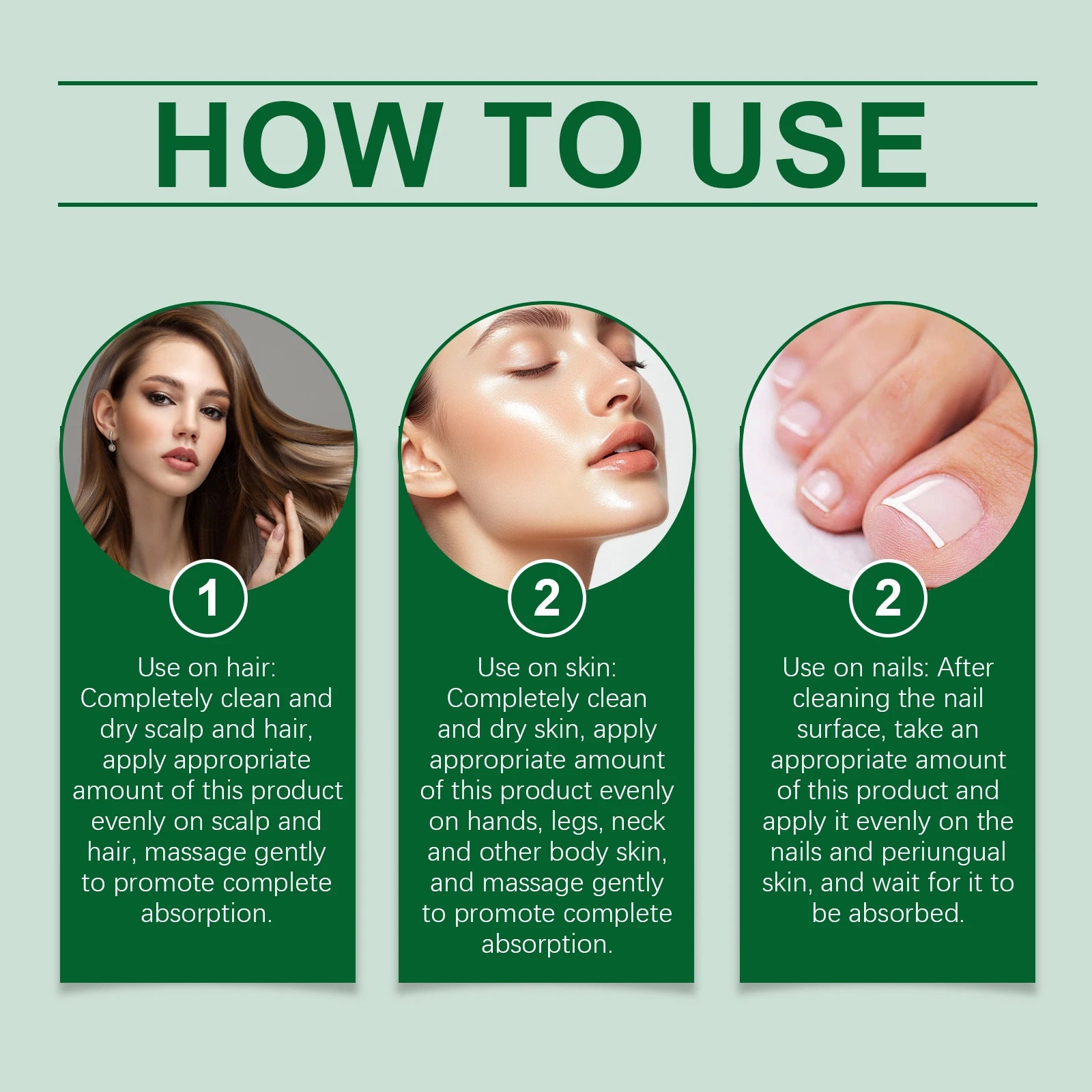 HOW TO USE

1

Use on hair: Completely clean and dry scalp and hair, apply appropriate amount of this product evenly on scalp and hair, massage gently to promote complete absorption.

2

Use on skin: Completely clean and dry skin, apply appropriate amount of this product evenly on hands, legs, neck and other body skin, and massage gently to promote complete absorption.

2

Use on nails: After cleaning the nail surface, take an appropriate amount of this product and apply it evenly on the nails and periungual skin, and wait for it to be absorbed.