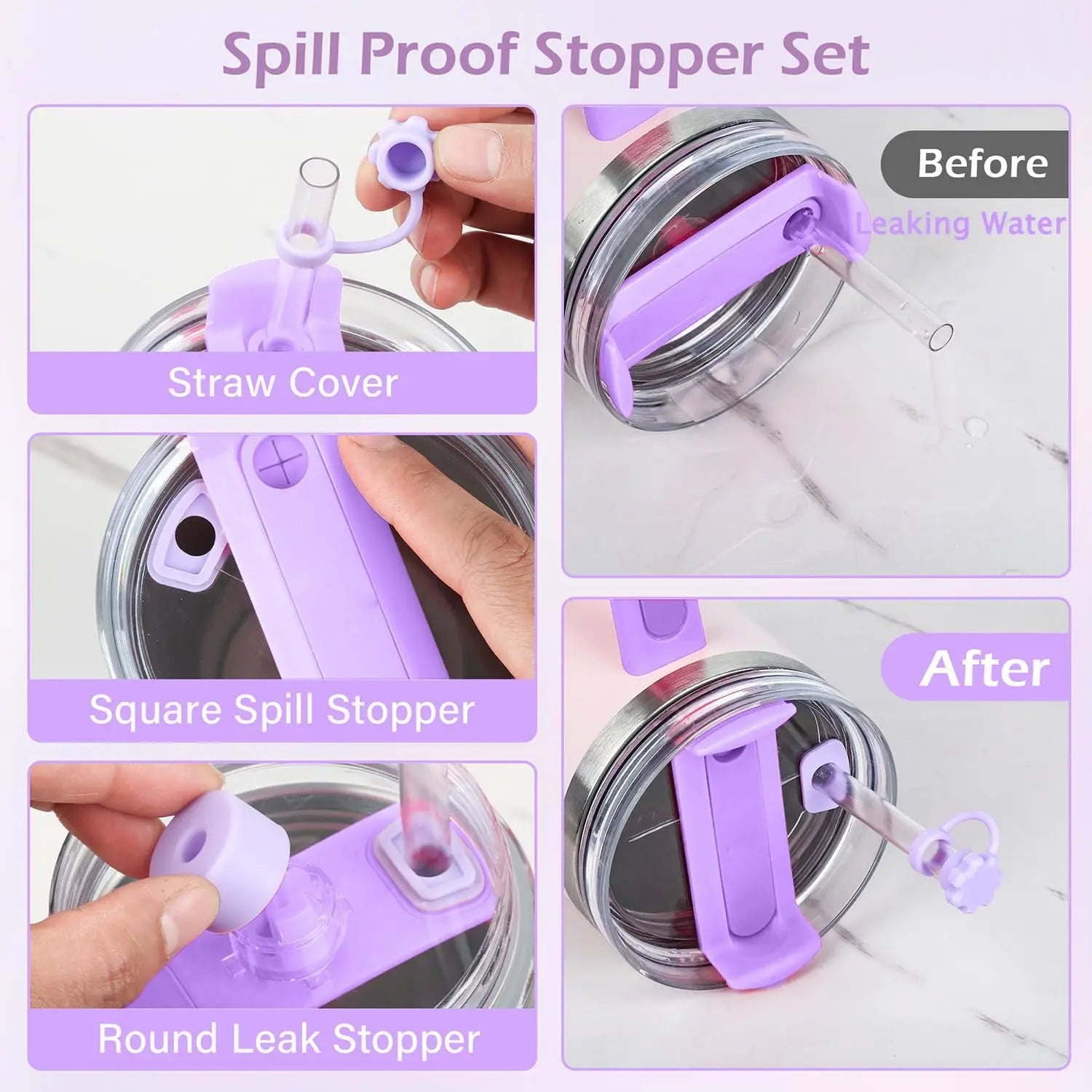 Spill Proof Stopper Set

Straw Cover

Square Spill Stopper

Round Leak Stopper

Before

Leaking Water

After