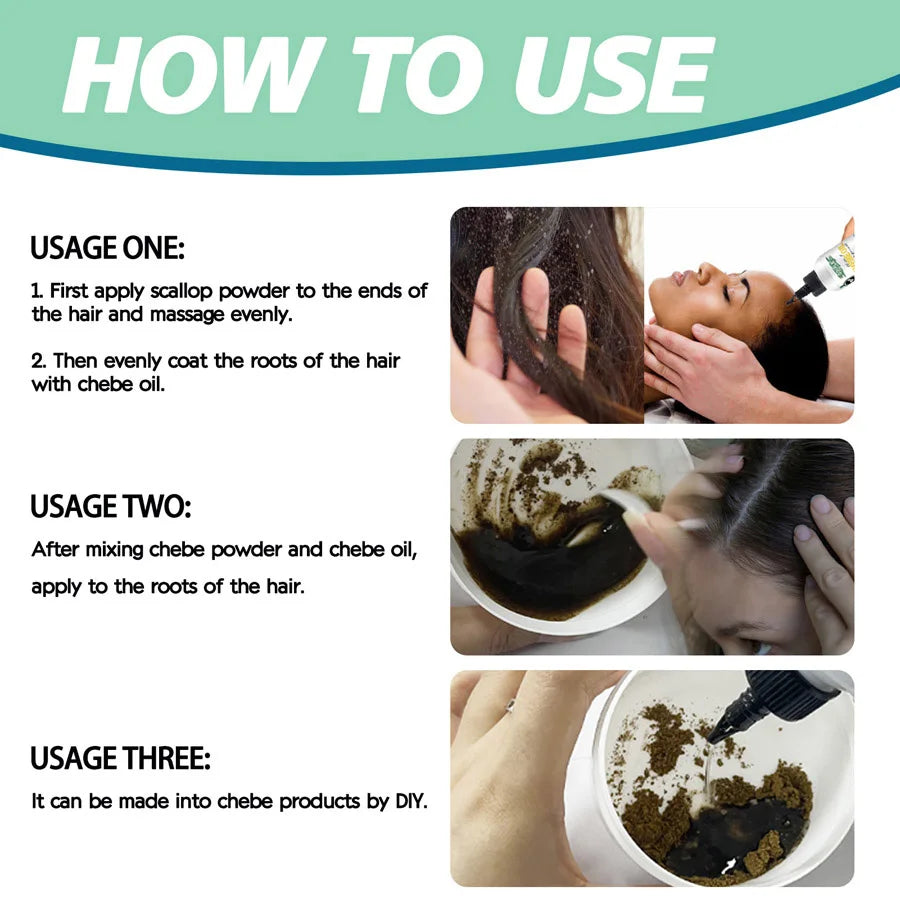 HOW TO USE

USAGE ONE:

1. First apply scallop powder to the ends of the hair and massage evenly.

2. Then evenly coat the roots of the hair with chebe oil.

USAGE TWO:

After mixing chebe powder and chebe oil, apply to the roots of the hair.

USAGE THREE:

It can be made into chebe products by DIY.