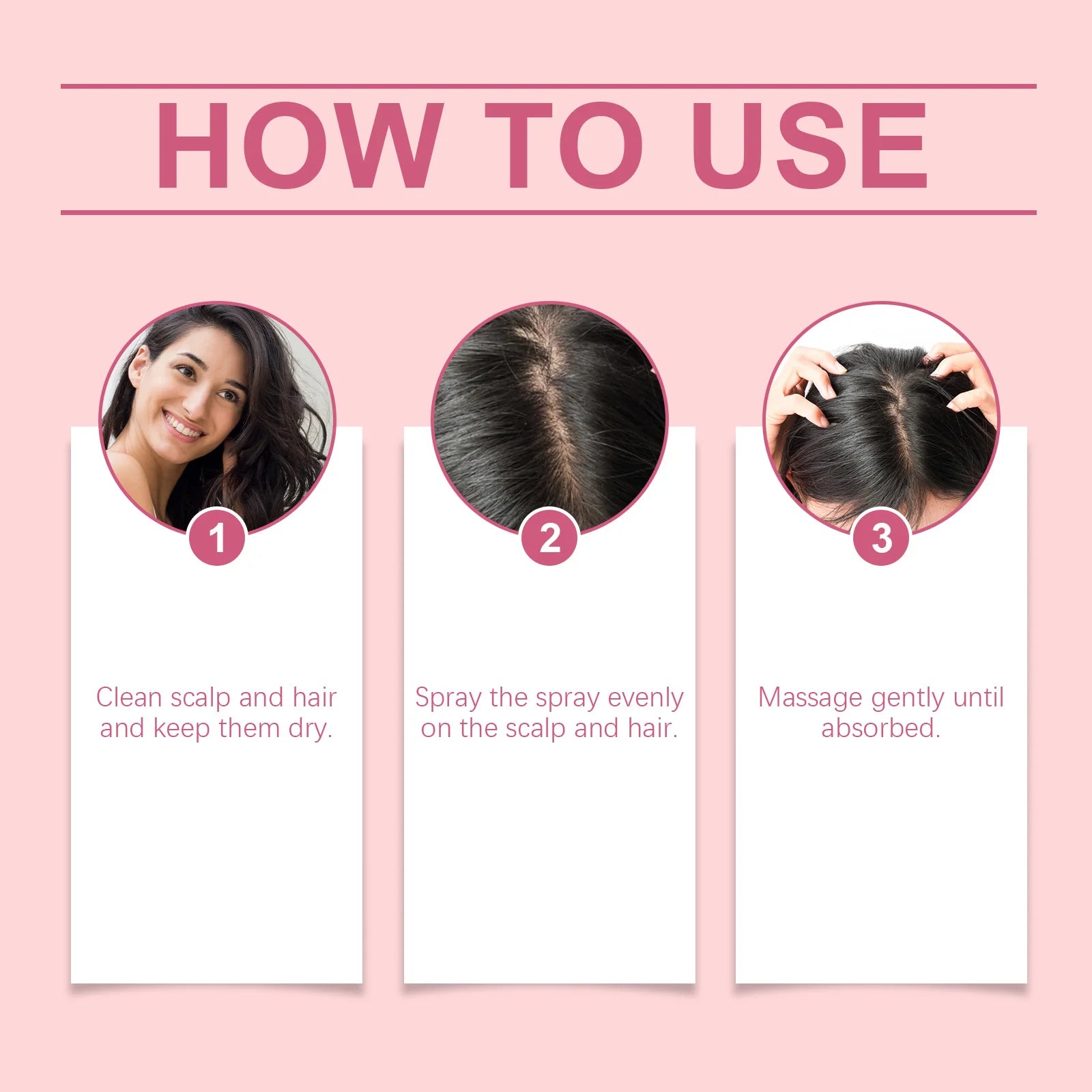 HOW TO USE

1

Clean scalp and hair and keep them dry.

2

Spray the spray evenly on the scalp and hair.

3

Massage gently until absorbed.