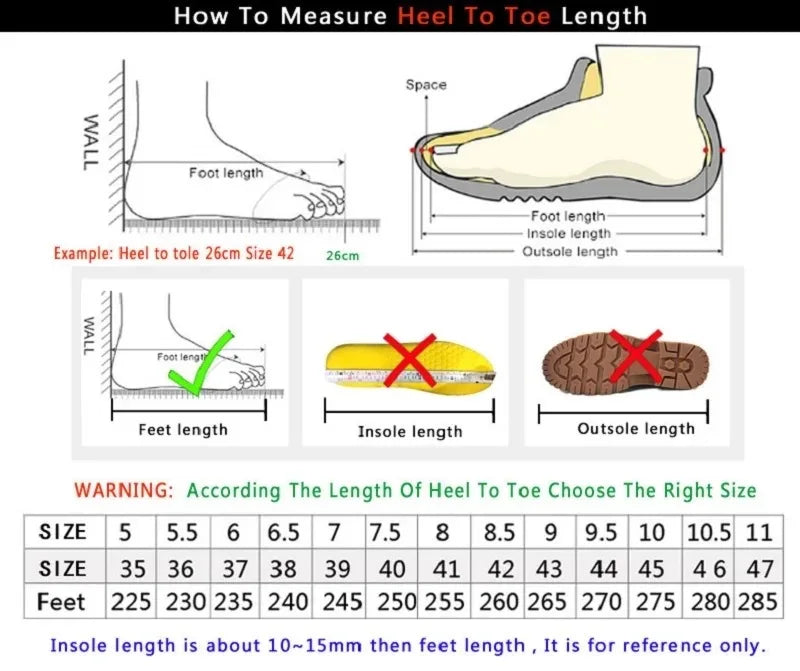 How To Measure Heel To Toe Length

WALL

Foot length

Example: Heel to tole 26cm Size 42

26cm

Space

Foot length

Insole length

Outsole length

WALL

Foot lengt

Feet length

Insole length

Outsole length

WARNING: According The Length Of Heel To Toe Choose The Right Size

| SIZE | 5 | 5.5 | 6 | 6.5 | 7 | 7.5 | 8 | 8.5 | 9 | 9.5 | 10 | 10.5 | 11 |
|---|---|---|---|---|---|---|---|---|---|---|---|---|---|
| SIZE | 35 | 36 | 37 | 38 | 39 | 40 | 41 | 42 | 43 | 44 | 45 | 46 | 47 |
| Feet | 225 | 230 | 235 | 240 | 245 | 250 | 255 | 260 | 265 | 270 | 275 | 280 | 285 |

Insole length is about 10~15mm then feet length , It is for reference only.