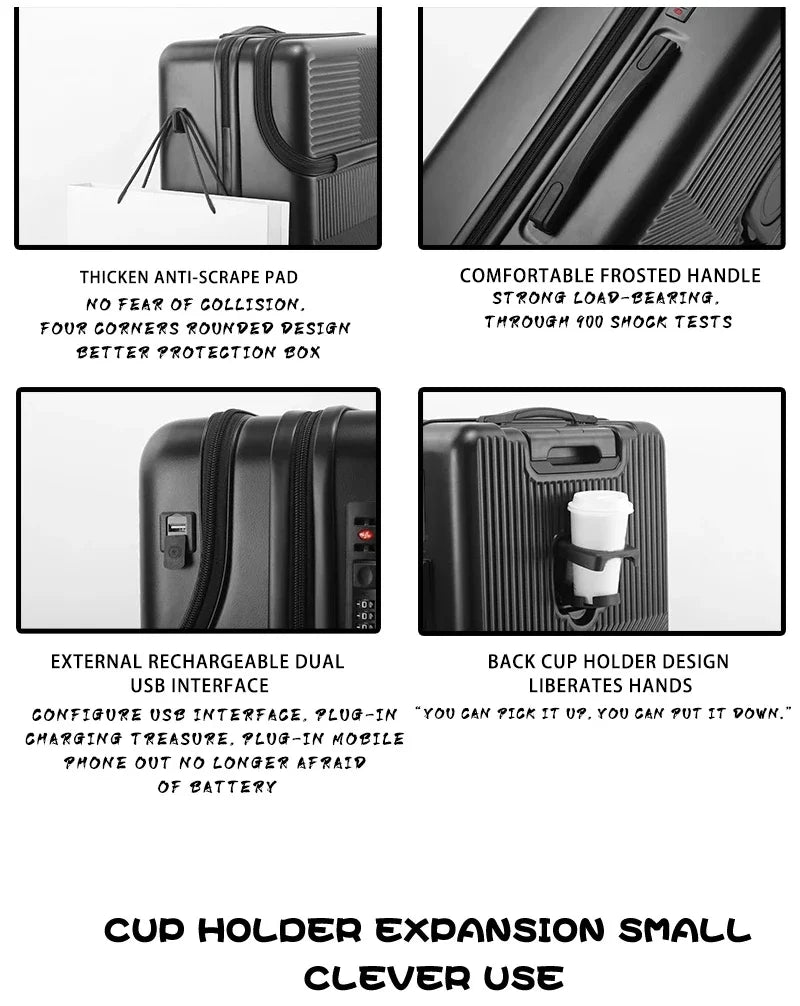 THICKEN ANTI-SCRAPE PAD
NO FEAR OF COLLISION,
FOUR CORNERS ROUNDED DESIGN
BETTER PROTECTION BOX

COMFORTABLE FROSTED HANDLE
STRONG LOAD-BEARING,
THROUGH 900 SHOCK TESTS

EXTERNAL RECHARGEABLE DUAL
USB INTERFACE
CONFIGURE USB INTERFACE, PLUG-IN
CHARGING TREASURE, PLUG-IN MOBILE
PHONE OUT NO LONGER AFRAID
OF BATTERY

BACK CUP HOLDER DESIGN
LIBERATES HANDS
"YOU CAN PICK IT UP, YOU CAN PUT IT DOWN."

CUP HOLDER EXPANSION SMALL
CLEVER USE