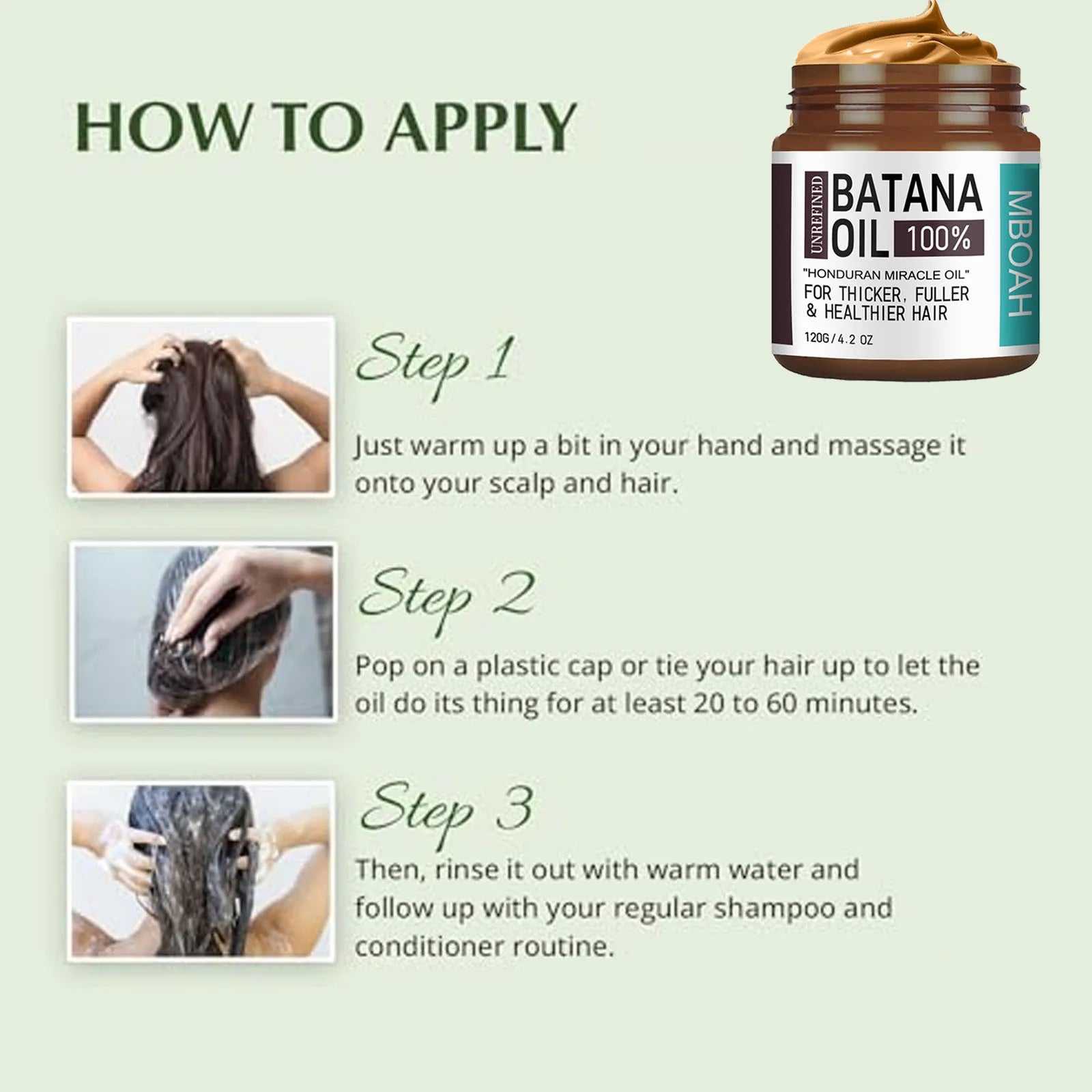 HOW TO APPLY

UNREFINED BATANA OIL 100%
"HONDURAN MIRACLE OIL"
FOR THICKER, FULLER & HEALTHIER HAIR
120G / 4.2 OZ
MBOAH

Step 1

Just warm up a bit in your hand and massage it onto your scalp and hair.

Step 2

Pop on a plastic cap or tie your hair up to let the oil do its thing for at least 20 to 60 minutes.

Step 3

Then, rinse it out with warm water and follow up with your regular shampoo and conditioner routine.