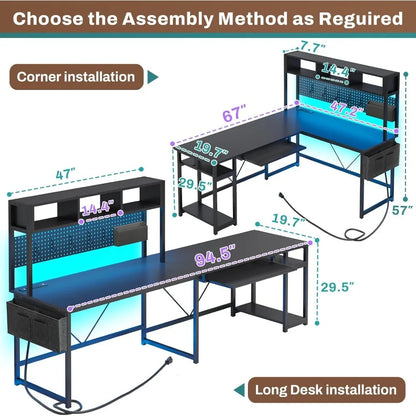 Choose the Assembly Method as Reguired

Corner installation

7.7"

14.4"

67"

47.2"

19.7"

29.5"

57"

47"

14.4"

19.7"

94.5"

29.5"

Long Desk installation