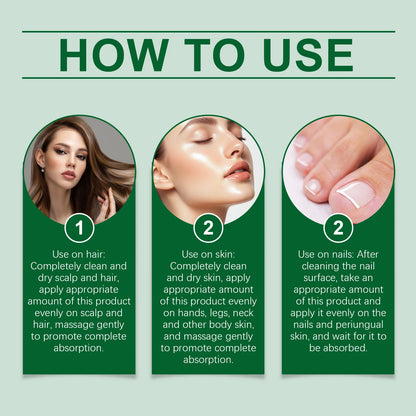 HOW TO USE

1

Use on hair: Completely clean and dry scalp and hair, apply appropriate amount of this product evenly on scalp and hair, massage gently to promote complete absorption.

2

Use on skin: Completely clean and dry skin, apply appropriate amount of this product evenly on hands, legs, neck and other body skin, and massage gently to promote complete absorption.

2

Use on nails: After cleaning the nail surface, take an appropriate amount of this product and apply it evenly on the nails and periungual skin, and wait for it to be absorbed.