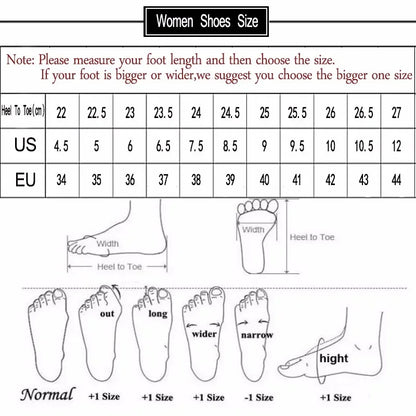 Women Shoes Size

Note: Please measure your foot length and then choose the size.
If your foot is bigger or wider,we suggest you choose the bigger one size

| Heel To Toe(cm) | 22 | 22.5 | 23 | 23.5 | 24 | 24.5 | 25 | 25.5 | 26 | 26.5 | 27 |
|---|---|---|---|---|---|---|---|---|---|---|---|
| US | 4.5 | 5 | 6 | 6.5 | 7.5 | 8.5 | 9 | 9.5 | 10 | 10.5 | 12 |
| EU | 34 | 35 | 36 | 37 | 38 | 39 | 40 | 41 | 42 | 43 | 44 |

Width
Heel to Toe
Width
Heel to Toe

out
long
wider
narrow
hight

Normal
+1 Size
+1 Size
+1 Size
-1 Size
+1 Size