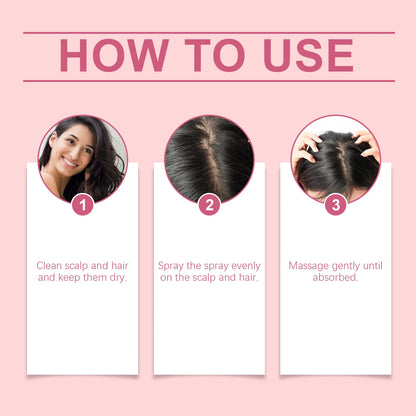 HOW TO USE

1

Clean scalp and hair and keep them dry.

2

Spray the spray evenly on the scalp and hair.

3

Massage gently until absorbed.