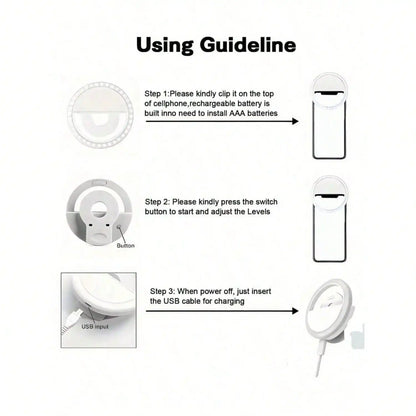 Using Guideline

Step 1:Please kindly clip it on the top of cellphone,rechargeable battery is built inno need to install AAA batteries

Step 2: Please kindly press the switch button to start and adjust the Levels

Button

Step 3: When power off, just insert the USB cable for charging

USB input