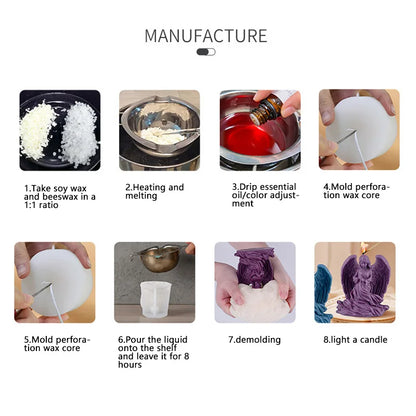 MANUFACTURE

1.Take soy wax and beeswax in a 1:1 ratio

2.Heating and melting

3.Drip essential oil/color adjustment

4.Mold perforation wax core

5.Mold perforation wax core

6.Pour the liquid onto the shelf and leave it for 8 hours

7.demolding

8.light a candle