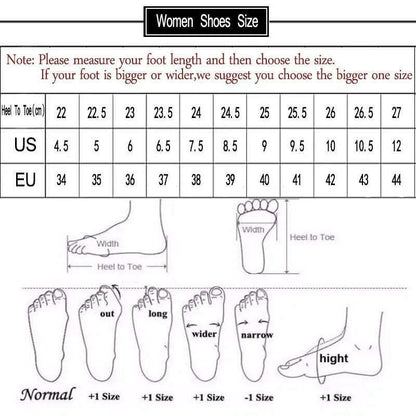 Women Shoes Size

Note: Please measure your foot length and then choose the size.
If your foot is bigger or wider,we suggest you choose the bigger one size

| Heel To Toe(cm) | 22 | 22.5 | 23 | 23.5 | 24 | 24.5 | 25 | 25.5 | 26 | 26.5 | 27 |
|---|---|---|---|---|---|---|---|---|---|---|---|
| US | 4.5 | 5 | 6 | 6.5 | 7.5 | 8.5 | 9 | 9.5 | 10 | 10.5 | 12 |
| EU | 34 | 35 | 36 | 37 | 38 | 39 | 40 | 41 | 42 | 43 | 44 |

Width
Heel to Toe
Width
Heel to Toe

out
long
wider
narrow
hight

Normal
+1 Size
+1 Size
+1 Size
-1 Size
+1 Size