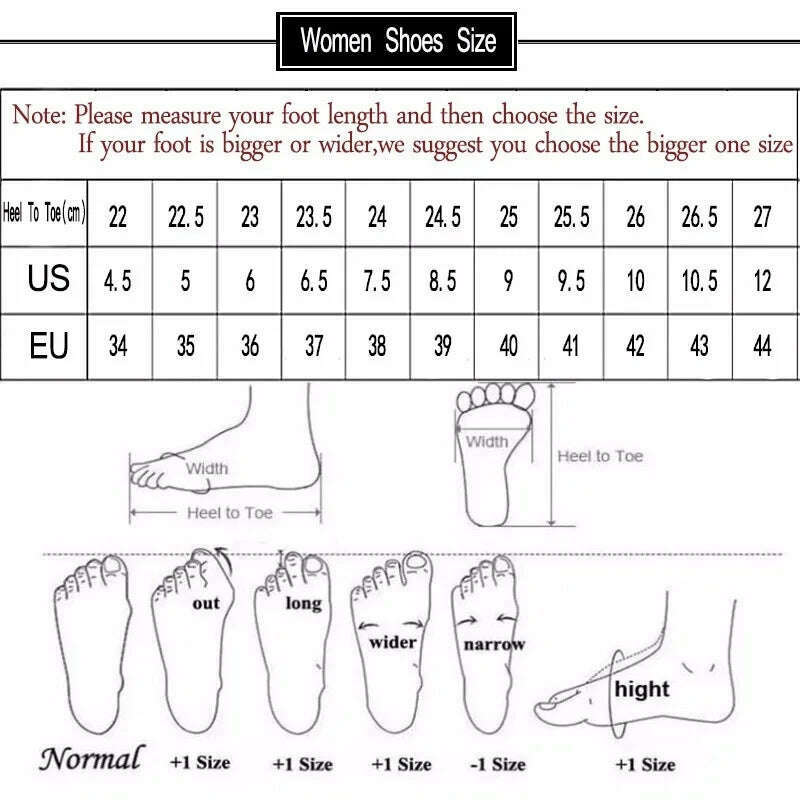 Women Shoes Size

Note: Please measure your foot length and then choose the size.
If your foot is bigger or wider,we suggest you choose the bigger one size

| Heel To Toe(cm) | 22 | 22.5 | 23 | 23.5 | 24 | 24.5 | 25 | 25.5 | 26 | 26.5 | 27 |
|---|---|---|---|---|---|---|---|---|---|---|---|
| US | 4.5 | 5 | 6 | 6.5 | 7.5 | 8.5 | 9 | 9.5 | 10 | 10.5 | 12 |
| EU | 34 | 35 | 36 | 37 | 38 | 39 | 40 | 41 | 42 | 43 | 44 |

Width
Heel to Toe
Width
Heel to Toe

out
long
wider
narrow
hight

Normal +1 Size +1 Size +1 Size -1 Size +1 Size